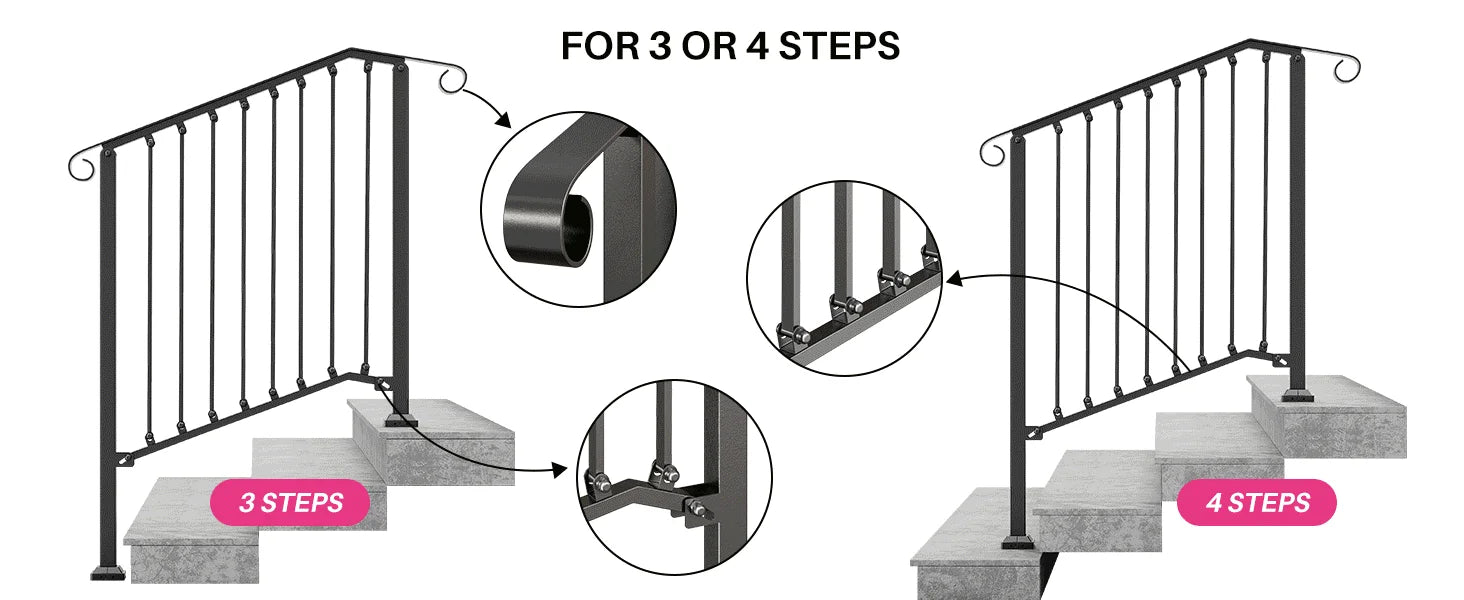 FOR 3 OR 4 STEPS

3 STEPS

4 STEPS