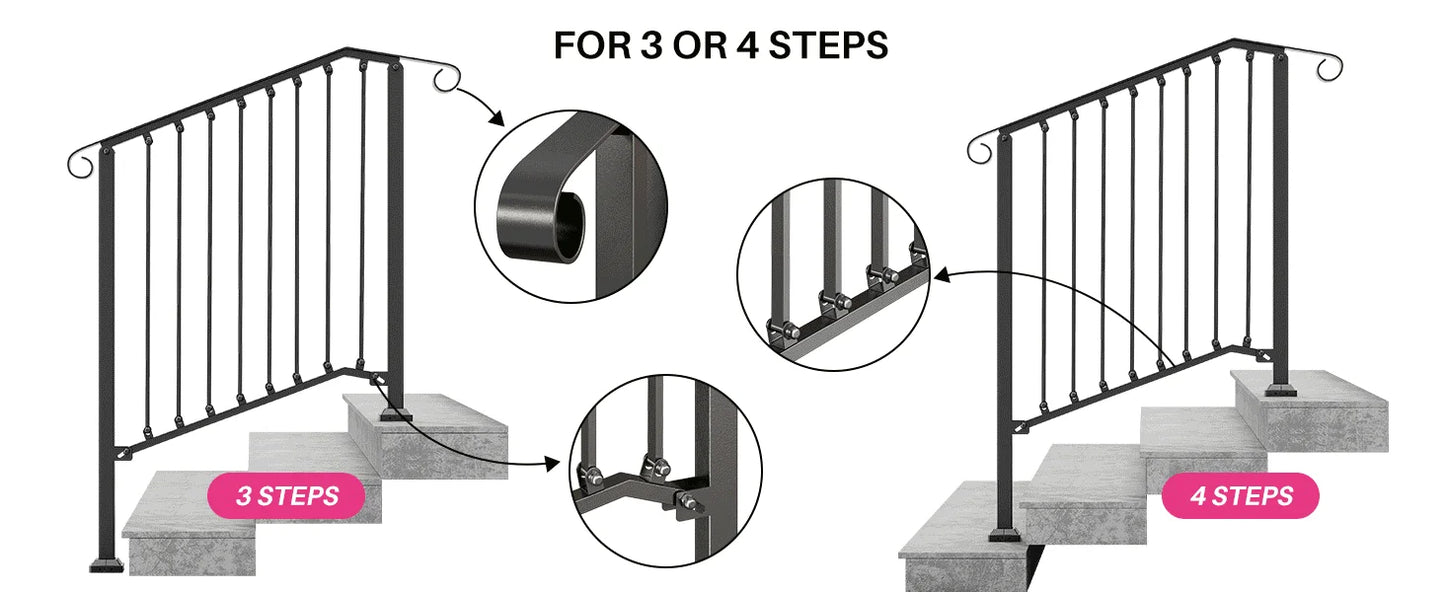 FOR 3 OR 4 STEPS

3 STEPS

4 STEPS