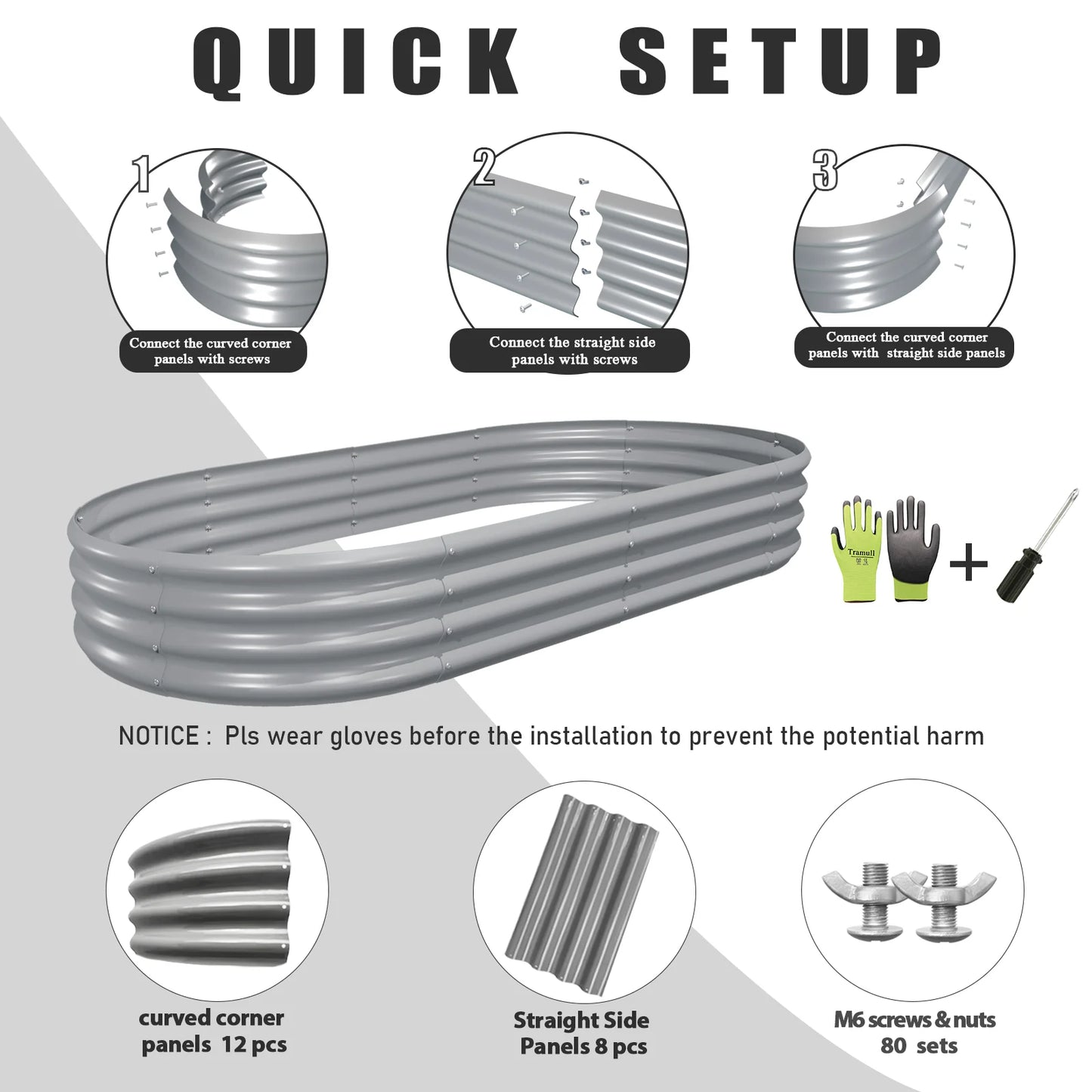 QUICK SETUP

1

Connect the curved corner panels with screws

2

Connect the straight side panels with screws

3

Connect the curved corner panels with straight side panels

Tramull

+

NOTICE : Pls wear gloves before the installation to prevent the potential harm

curved corner panels 12 pcs

Straight Side Panels 8 pcs

M6 screws & nuts 80 sets